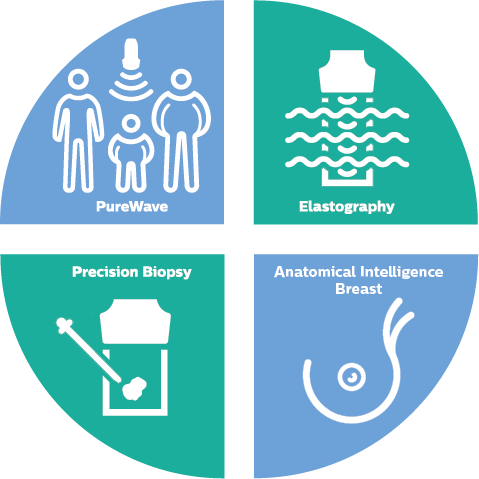 PureWave

Elastography

Precision Biopsy

Anatomical Intelligence Breast